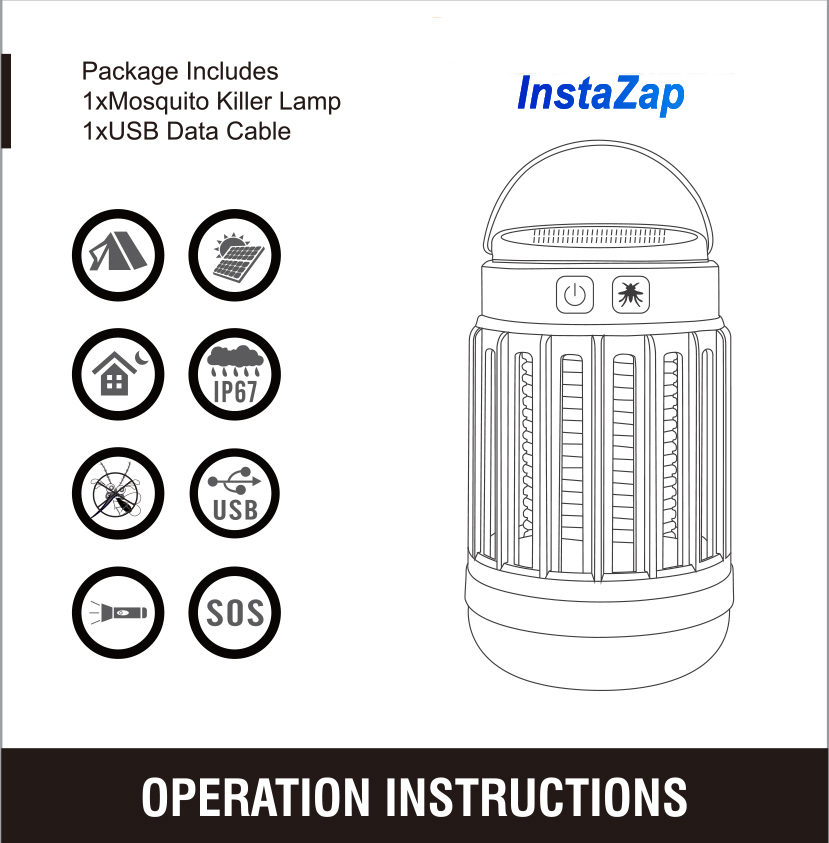 Package Includes
1xMosquito Killer Lamp
1xUSB Data Cable

InstaZap

IP67

USB

SOS

OPERATION INSTRUCTIONS